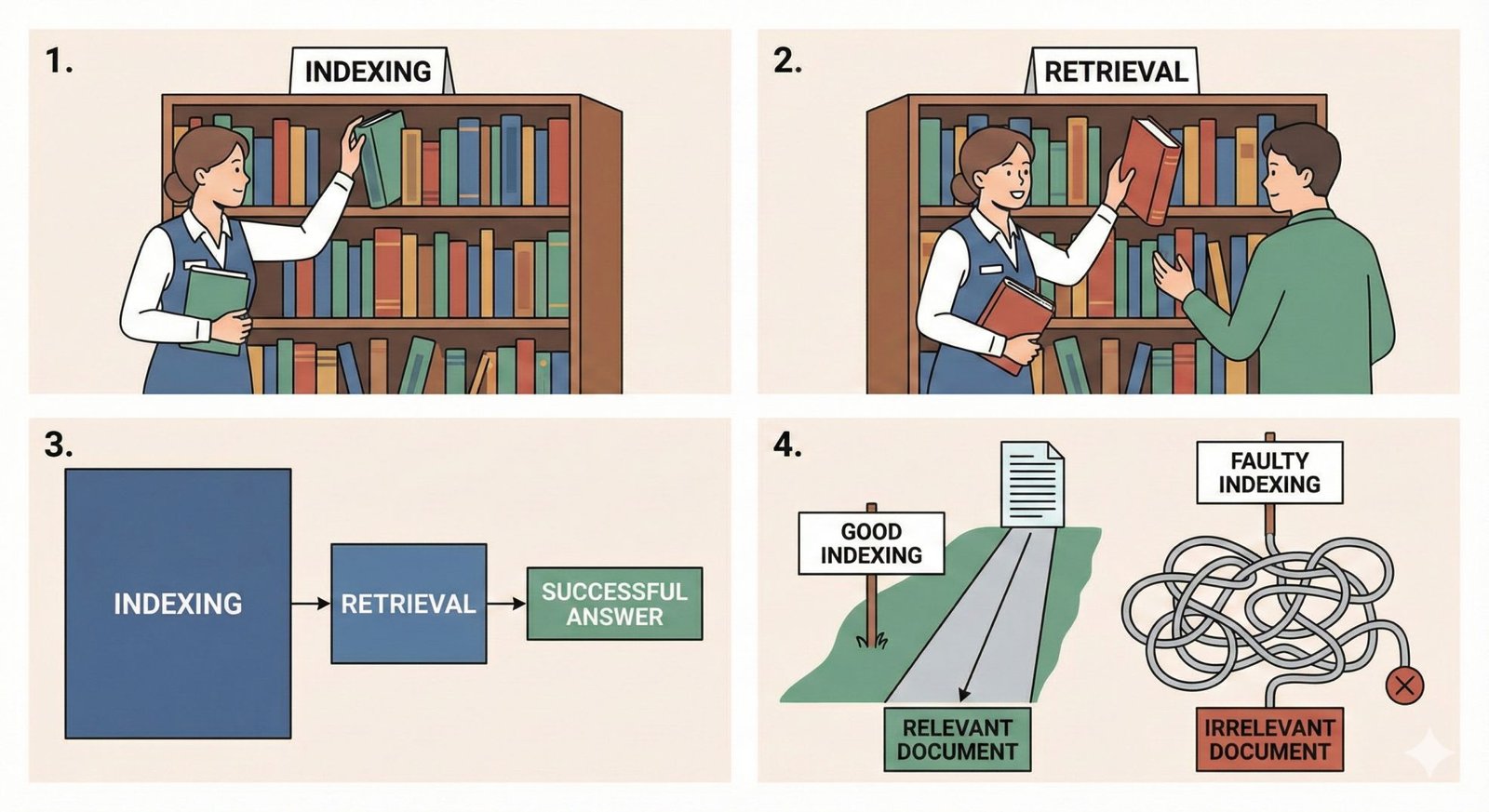 1.

INDEXING

2.

RETRIEVAL

3.

INDEXING

RETRIEVAL

SUCCESSFUL ANSWER

4.

GOOD INDEXING

RELEVANT DOCUMENT

FAULTY INDEXING

IRRELEVANT DOCUMENT